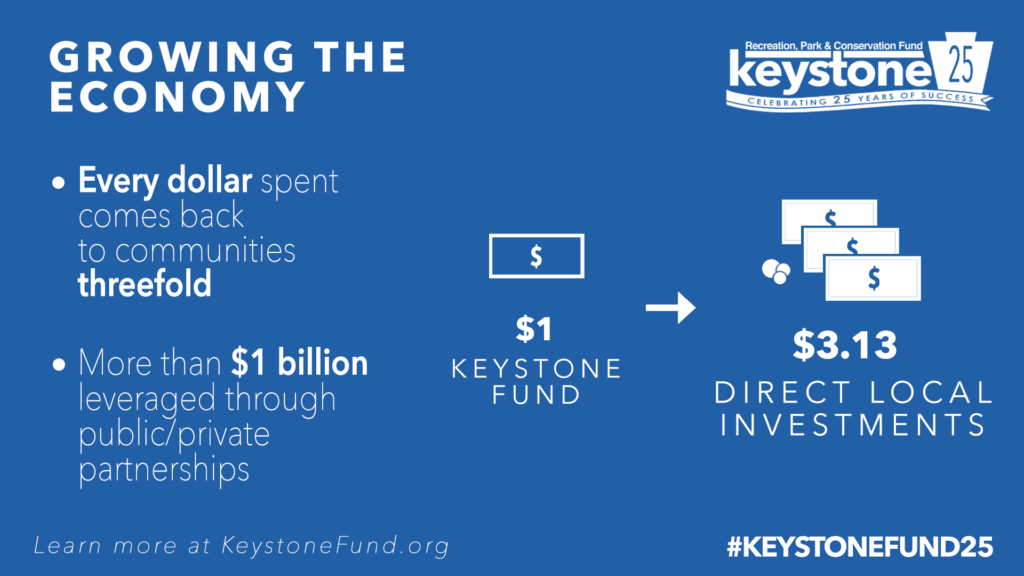 GROWING THE ECONOMY

Recreation, Park & Conservation Fund
keystone 25
CELEBRATING 25 YEARS OF SUCCESS

• Every dollar spent comes back to communities threefold

• More than $1 billion leveraged through public/private partnerships

$

$1
KEYSTONE FUND

$
$
$

$3.13
DIRECT LOCAL INVESTMENTS

Learn more at KeystoneFund.org

#KEYSTONEFUND25